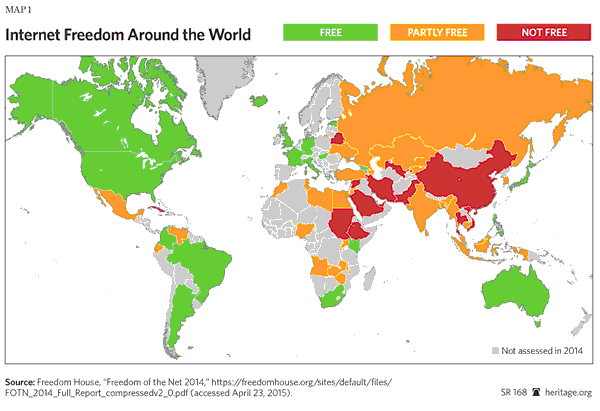 MAP 1

Internet Freedom Around the World

FREE

PARTLY FREE

NOT FREE

Not assessed in 2014

Source: Freedom House, "Freedom of the Net 2014," https://freedomhouse.org/sites/default/files/FOTN_2014_Full_Report_compressedv2_0.pdf (accessed April 23, 2015).

SR 168 heritage.org