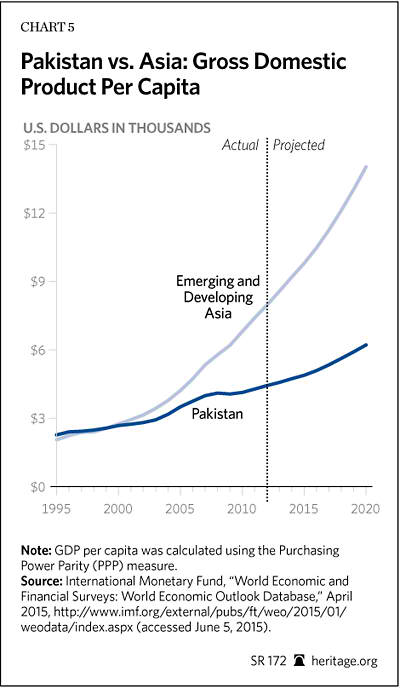 CHART 5

Pakistan vs. Asia: Gross Domestic Product Per Capita

U.S. DOLLARS IN THOUSANDS

Actual

Projected

$15

$12

$9

$6

$3

$0

Emerging and Developing Asia

Pakistan

1995

2000

2005

2010

2015

2020

Note: GDP per capita was calculated using the Purchasing Power Parity (PPP) measure.
Source: International Monetary Fund, "World Economic and Financial Surveys: World Economic Outlook Database," April 2015, http://www.imf.org/external/pubs/ft/weo/2015/01/weodata/index.aspx (accessed June 5, 2015).

SR 172 heritage.org