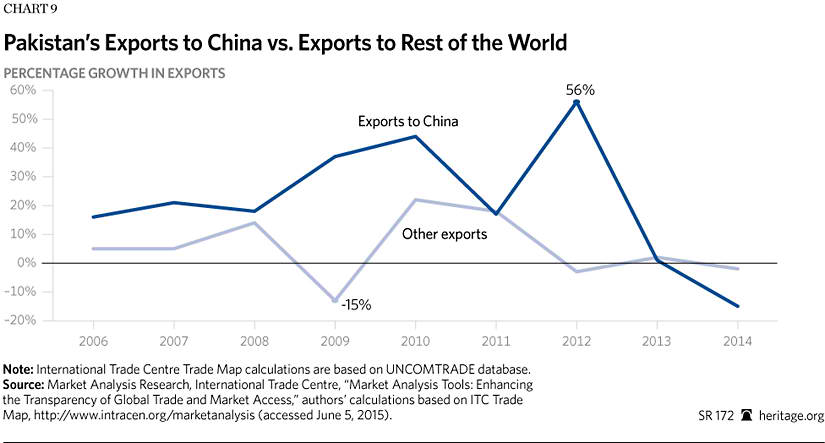 CHART 9

Pakistan's Exports to China vs. Exports to Rest of the World

PERCENTAGE GROWTH IN EXPORTS

60%
50%
40%
30%
20%
10%
0%
–10%
–20%

56%
Exports to China
Other exports
-15%

2006 2007 2008 2009 2010 2011 2012 2013 2014

Note: International Trade Centre Trade Map calculations are based on UNCOMTRADE database.
Source: Market Analysis Research, International Trade Centre, "Market Analysis Tools: Enhancing the Transparency of Global Trade and Market Access," authors' calculations based on ITC Trade Map, http://www.intracen.org/marketanalysis (accessed June 5, 2015).

SR 172 heritage.org