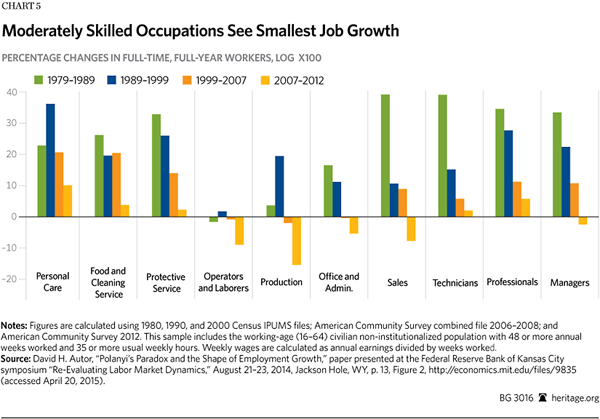 CHART 5

Moderately Skilled Occupations See Smallest Job Growth

PERCENTAGE CHANGES IN FULL-TIME, FULL-YEAR WORKERS, LOG X100

1979–1989 1989–1999 1999–2007 2007–2012

40
30
20
10
0
–10
–20

Personal Care
Food and Cleaning Service
Protective Service
Operators and Laborers
Production
Office and Admin.
Sales
Technicians
Professionals
Managers

Notes: Figures are calculated using 1980, 1990, and 2000 Census IPUMS files; American Community Survey combined file 2006–2008; and American Community Survey 2012. This sample includes the working-age (16–64) civilian non-institutionalized population with 48 or more annual weeks worked and 35 or more usual weekly hours. Weekly wages are calculated as annual earnings divided by weeks worked.
Source: David H. Autor, "Polanyi's Paradox and the Shape of Employment Growth," paper presented at the Federal Reserve Bank of Kansas City symposium "Re-Evaluating Labor Market Dynamics," August 21–23, 2014, Jackson Hole, WY, p. 13, Figure 2, http://economics.mit.edu/files/9835 (accessed April 20, 2015).

BG 3016 heritage.org