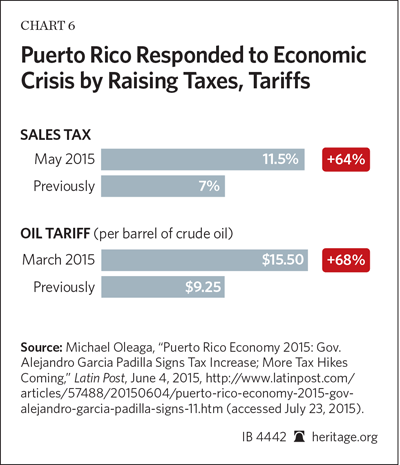 CHART 6

Puerto Rico Responded to Economic Crisis by Raising Taxes, Tariffs

SALES TAX

May 2015 11.5% +64%

Previously 7%

OIL TARIFF (per barrel of crude oil)

March 2015 $15.50 +68%

Previously $9.25

Source: Michael Oleaga, "Puerto Rico Economy 2015: Gov. Alejandro Garcia Padilla Signs Tax Increase; More Tax Hikes Coming," Latin Post, June 4, 2015, http://www.latinpost.com/articles/57488/20150604/puerto-rico-economy-2015-gov-alejandro-garcia-padilla-signs-11.htm (accessed July 23, 2015).

IB 4442 heritage.org