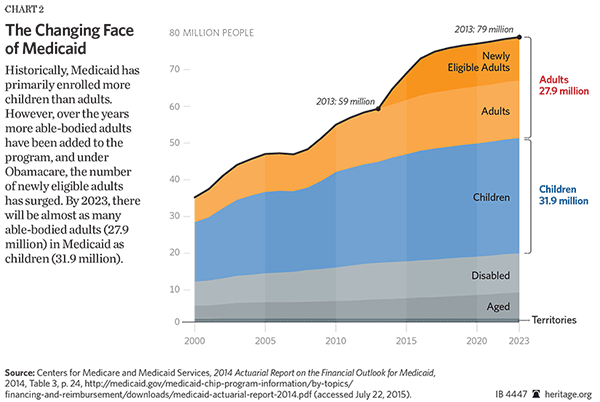 CHART 2

The Changing Face of Medicaid

Historically, Medicaid has primarily enrolled more children than adults. However, over the years more able-bodied adults have been added to the program, and under Obamacare, the number of newly eligible adults has surged. By 2023, there will be almost as many able-bodied adults (27.9 million) in Medicaid as children (31.9 million).

80 MILLION PEOPLE
70
60
50
40
30
20
10
0

2013: 79 million
2013: 59 million

Newly Eligible Adults
Adults
Children
Disabled
Aged
Territories

Adults 27.9 million
Children 31.9 million

2000
2005
2010
2015
2020
2023

Source: Centers for Medicare and Medicaid Services, 2014 Actuarial Report on the Financial Outlook for Medicaid, 2014, Table 3, p. 24, http://medicaid.gov/medicaid-chip-program-information/by-topics/financing-and-reimbursement/downloads/medicaid-actuarial-report-2014.pdf (accessed July 22, 2015).

IB 4447 heritage.org