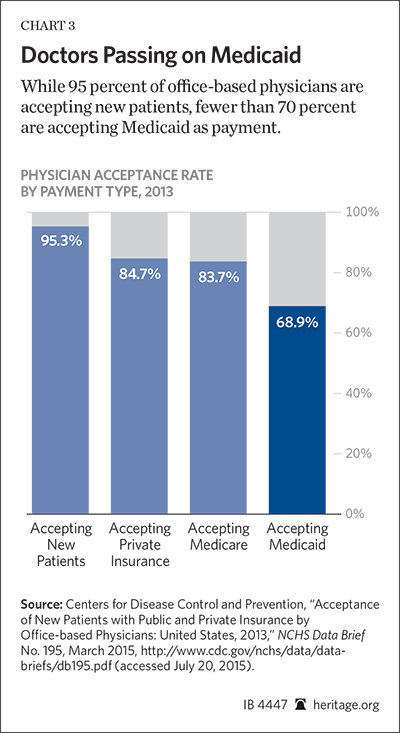 CHART 3

Doctors Passing on Medicaid

While 95 percent of office-based physicians are accepting new patients, fewer than 70 percent are accepting Medicaid as payment.

PHYSICIAN ACCEPTANCE RATE BY PAYMENT TYPE, 2013

100%
80%
60%
40%
20%
0%

95.3%
84.7%
83.7%
68.9%

Accepting New Patients
Accepting Private Insurance
Accepting Medicare
Accepting Medicaid

Source: Centers for Disease Control and Prevention, "Acceptance of New Patients with Public and Private Insurance by Office-based Physicians: United States, 2013," NCHS Data Brief No. 195, March 2015, http://www.cdc.gov/nchs/data/databriefs/db195.pdf (accessed July 20, 2015).

IB 4447 heritage.org