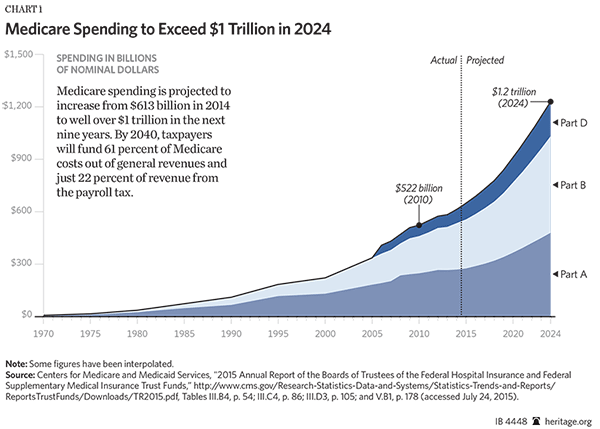 CHART 1

Medicare Spending to Exceed $1 Trillion in 2024

SPENDING IN BILLIONS OF NOMINAL DOLLARS

Medicare spending is projected to increase from $613 billion in 2014 to well over $1 trillion in the next nine years. By 2040, taxpayers will fund 61 percent of Medicare costs out of general revenues and just 22 percent of revenue from the payroll tax.

$1,500
$1,200
$900
$600
$300
$0

Actual
Projected

$1.2 trillion (2024)

$522 billion (2010)

Part D
Part B
Part A

1970 1975 1980 1985 1990 1995 2000 2005 2010 2015 2020 2024

Note: Some figures have been interpolated.
Source: Centers for Medicare and Medicaid Services, "2015 Annual Report of the Boards of Trustees of the Federal Hospital Insurance and Federal Supplementary Medical Insurance Trust Funds," http://www.cms.gov/Research-Statistics-Data-and-Systems/Statistics-Trends-and-Reports/ReportsTrustFunds/Downloads/TR2015.pdf, Tables III.B4, p. 54; III.C4, p. 86; III.D3, p. 105; and V.B1, p. 178 (accessed July 24, 2015).

IB 4448 heritage.org