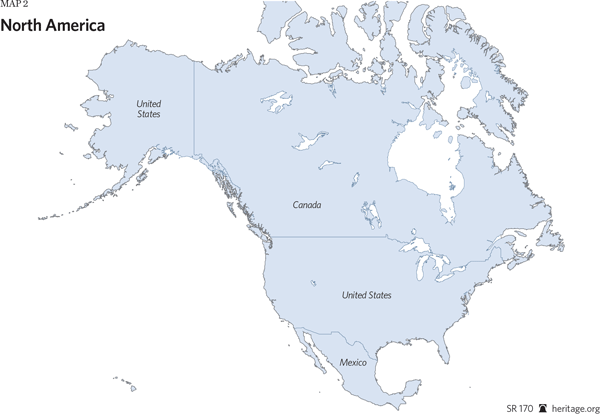 MAP 2
North America

United States

Canada

United States

Mexico

SR 170 heritage.org