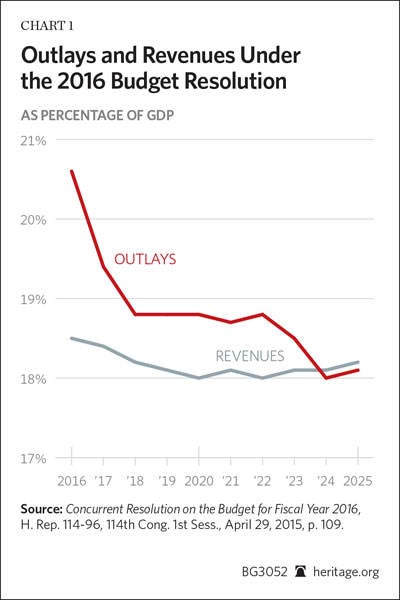 CHART 1

Outlays and Revenues Under the 2016 Budget Resolution

AS PERCENTAGE OF GDP

21%
20%
19%
18%
17%

OUTLAYS

REVENUES

2016 '17 '18 '19 2020 '21 '22 '23 '24 2025

Source: Concurrent Resolution on the Budget for Fiscal Year 2016, H. Rep. 114-96, 114th Cong. 1st Sess., April 29, 2015, p. 109.

BG3052 heritage.org