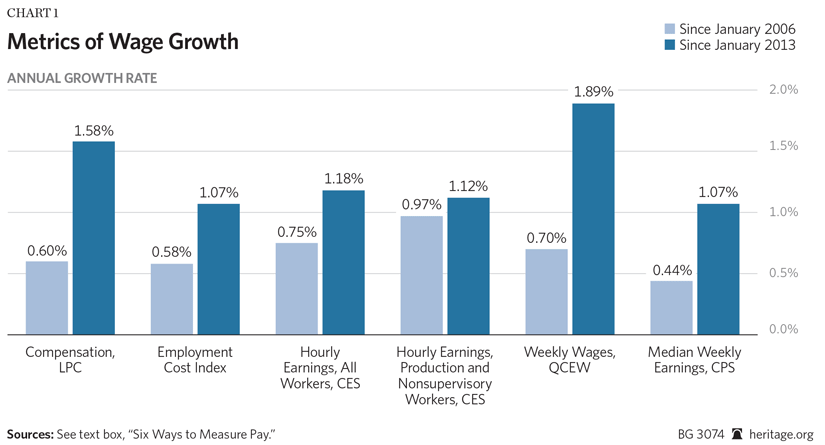 CHART 1

Metrics of Wage Growth

Since January 2006
Since January 2013

ANNUAL GROWTH RATE

2.0%
1.5%
1.0%
0.5%
0.0%

0.60%
1.58%
0.58%
1.07%
0.75%
1.18%
0.97%
1.12%
0.70%
1.89%
0.44%
1.07%

Compensation, LPC

Employment Cost Index

Hourly Earnings, All Workers, CES

Hourly Earnings, Production and Nonsupervisory Workers, CES

Weekly Wages, QCEW

Median Weekly Earnings, CPS

Sources: See text box, "Six Ways to Measure Pay."

BG 3074 heritage.org