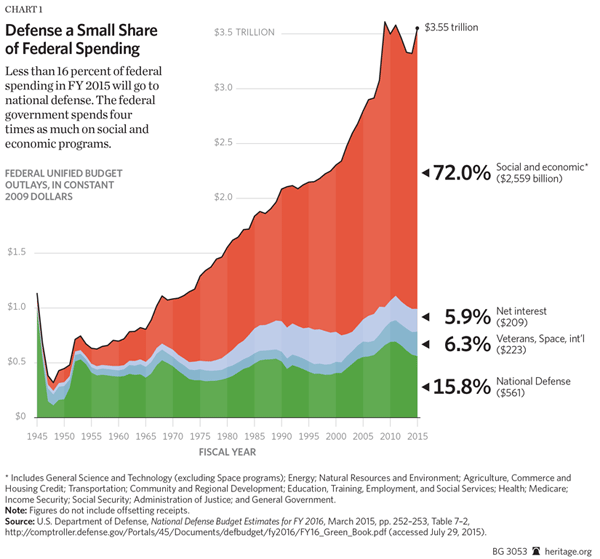 CHART 1

Defense a Small Share of Federal Spending

Less than 16 percent of federal spending in FY 2015 will go to national defense. The federal government spends four times as much on social and economic programs.

FEDERAL UNIFIED BUDGET OUTLAYS, IN CONSTANT 2009 DOLLARS

$3.5 TRILLION
$3.0
$2.5
$2.0
$1.5
$1.0
$0.5
$0

$3.55 trillion

72.0% Social and economic* ($2,559 billion)

5.9% Net interest ($209)

6.3% Veterans, Space, int'l ($223)

15.8% National Defense ($561)

1945 1950 1955 1960 1965 1970 1975 1980 1985 1990 1995 2000 2005 2010 2015

FISCAL YEAR

* Includes General Science and Technology (excluding Space programs); Energy; Natural Resources and Environment; Agriculture, Commerce and Housing Credit; Transportation; Community and Regional Development; Education, Training, Employment, and Social Services; Health; Medicare; Income Security; Social Security; Administration of Justice; and General Government.
Note: Figures do not include offsetting receipts.
Source: U.S. Department of Defense, National Defense Budget Estimates for FY 2016, March 2015, pp. 252–253, Table 7–2, http://comptroller.defense.gov/Portals/45/Documents/defbudget/fy2016/FY16_Green_Book.pdf (accessed July 29, 2015).

BG 3053 heritage.org