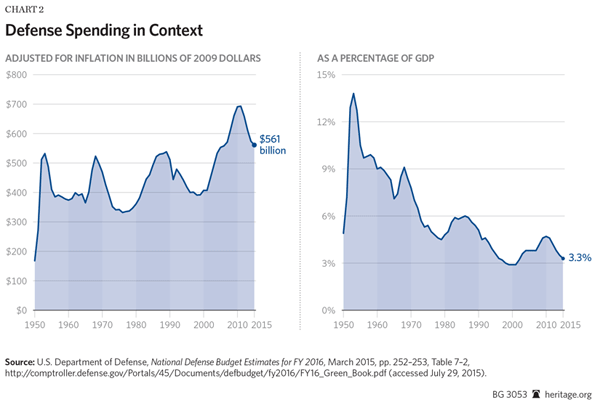 CHART 2

Defense Spending in Context

ADJUSTED FOR INFLATION IN BILLIONS OF 2009 DOLLARS

$800
$700
$600
$500
$400
$300
$200
$100
$0

1950 1960 1970 1980 1990 2000 2010 2015

$561 billion

AS A PERCENTAGE OF GDP

15%
12%
9%
6%
3%
0%

1950 1960 1970 1980 1990 2000 2010 2015

3.3%

Source: U.S. Department of Defense, National Defense Budget Estimates for FY 2016, March 2015, pp. 252–253, Table 7–2, http://comptroller.defense.gov/Portals/45/Documents/defbudget/fy2016/FY16_Green_Book.pdf (accessed July 29, 2015).

BG 3053 heritage.org