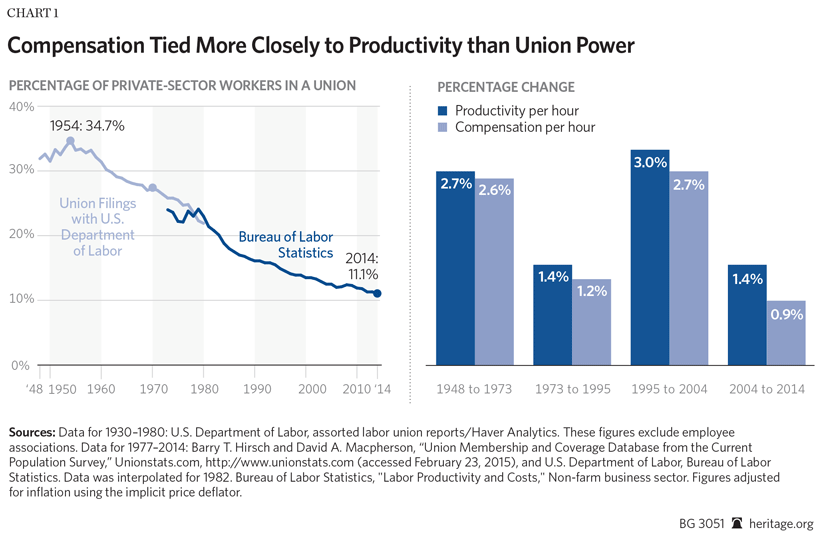 CHART 1

Compensation Tied More Closely to Productivity than Union Power

PERCENTAGE OF PRIVATE-SECTOR WORKERS IN A UNION

40%
30%
20%
10%
0%

1954: 34.7%

Union Filings with U.S. Department of Labor

Bureau of Labor Statistics

2014: 11.1%

'48 1950 1960 1970 1980 1990 2000 2010 '14

PERCENTAGE CHANGE

Productivity per hour
Compensation per hour

2.7% 2.6%
1.4% 1.2%
3.0% 2.7%
1.4% 0.9%

1948 to 1973 1973 to 1995 1995 to 2004 2004 to 2014

Sources: Data for 1930–1980: U.S. Department of Labor, assorted labor union reports/Haver Analytics. These figures exclude employee associations. Data for 1977–2014: Barry T. Hirsch and David A. Macpherson, "Union Membership and Coverage Database from the Current Population Survey," Unionstats.com, http://www.unionstats.com (accessed February 23, 2015), and U.S. Department of Labor, Bureau of Labor Statistics. Data was interpolated for 1982. Bureau of Labor Statistics, "Labor Productivity and Costs," Non-farm business sector. Figures adjusted for inflation using the implicit price deflator.

BG 3051 heritage.org