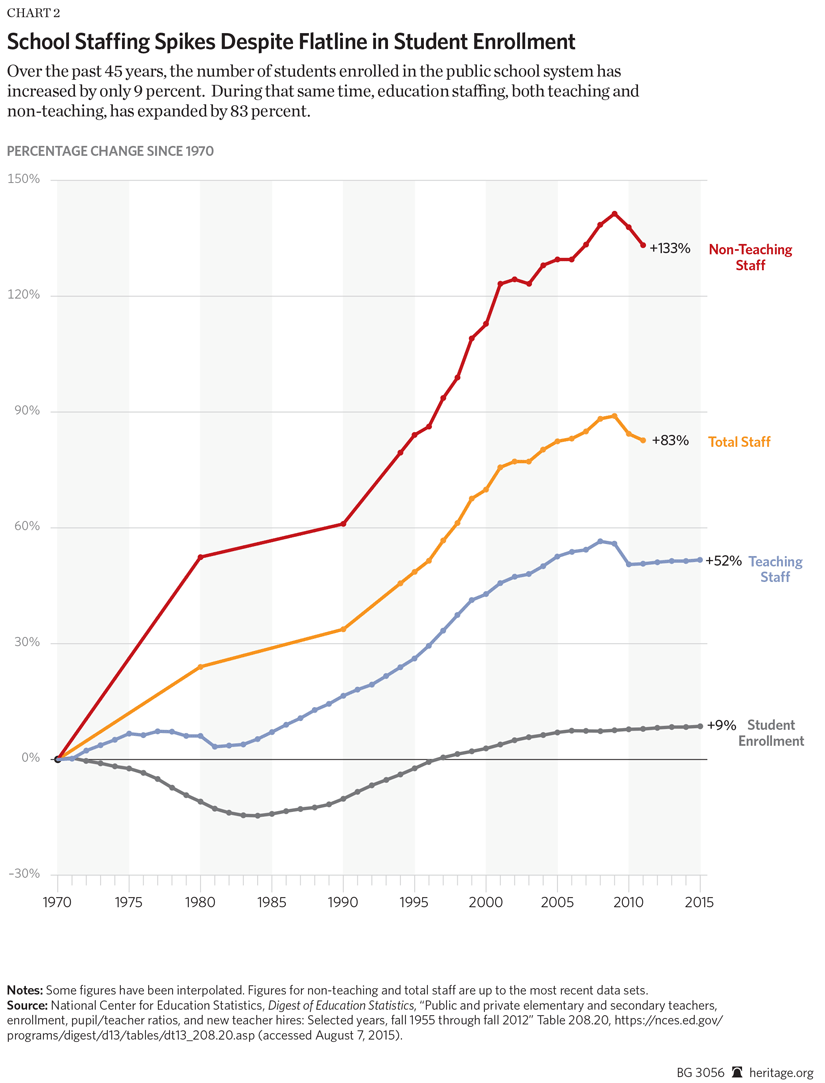 CHART 2

School Staffing Spikes Despite Flatline in Student Enrollment

Over the past 45 years, the number of students enrolled in the public school system has increased by only 9 percent. During that same time, education staffing, both teaching and non-teaching, has expanded by 83 percent.

PERCENTAGE CHANGE SINCE 1970

150%
120%
90%
60%
30%
0%
–30%

1970 1975 1980 1985 1990 1995 2000 2005 2010 2015

+133% Non-Teaching Staff

+83% Total Staff

+52% Teaching Staff

+9% Student Enrollment

Notes: Some figures have been interpolated. Figures for non-teaching and total staff are up to the most recent data sets.
Source: National Center for Education Statistics, Digest of Education Statistics, "Public and private elementary and secondary teachers, enrollment, pupil/teacher ratios, and new teacher hires: Selected years, fall 1955 through fall 2012" Table 208.20, https://nces.ed.gov/programs/digest/d13/tables/dt13_208.20.asp (accessed August 7, 2015).

BG 3056 heritage.org