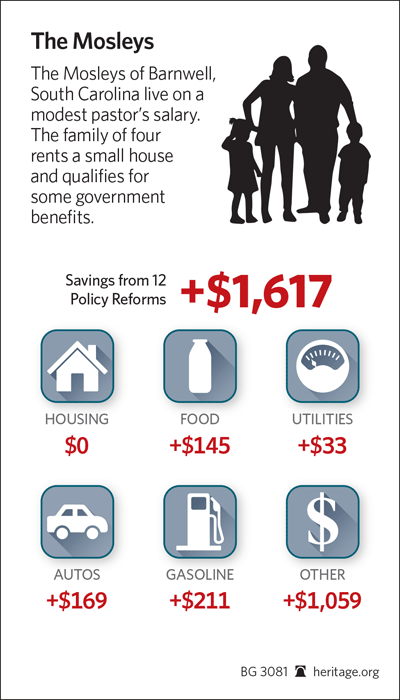 The Mosleys

The Mosleys of Barnwell, South Carolina live on a modest pastor's salary. The family of four rents a small house and qualifies for some government benefits.

Savings from 12 Policy Reforms +$1,617

HOUSING
$0

FOOD
+$145

UTILITIES
+$33

AUTOS
+$169

GASOLINE
+$211

OTHER
+$1,059

BG 3081 heritage.org