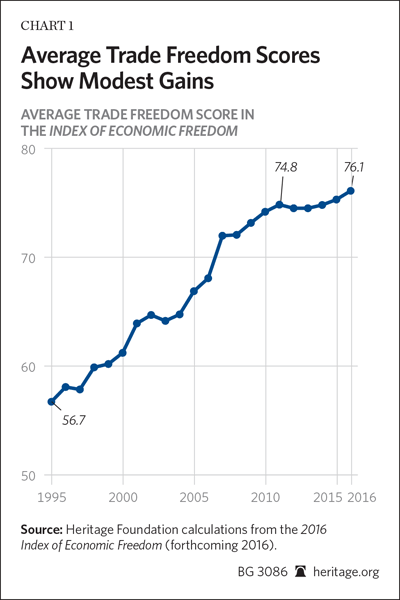 CHART 1

Average Trade Freedom Scores Show Modest Gains

AVERAGE TRADE FREEDOM SCORE IN THE INDEX OF ECONOMIC FREEDOM

80
70
60
50

74.8
76.1
56.7

1995
2000
2005
2010
2015
2016

Source: Heritage Foundation calculations from the 2016 Index of Economic Freedom (forthcoming 2016).

BG 3086 heritage.org