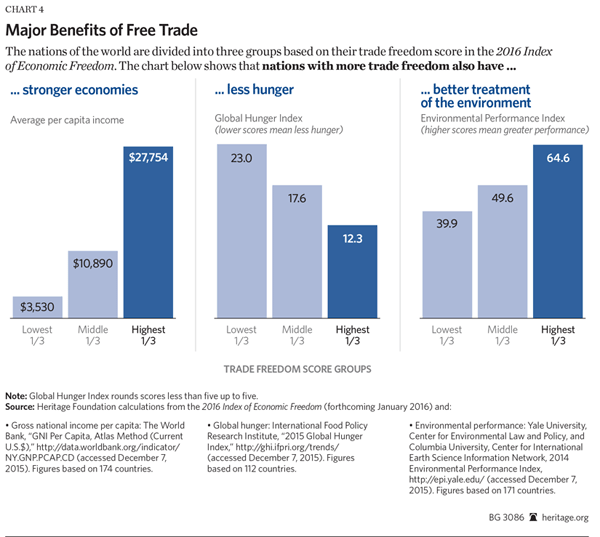 CHART 4

Major Benefits of Free Trade

The nations of the world are divided into three groups based on their trade freedom score in the 2016 Index of Economic Freedom. The chart below shows that nations with more trade freedom also have ...

... stronger economies

Average per capita income

$3,530
$10,890
$27,754

Lowest 1/3
Middle 1/3
Highest 1/3

... less hunger

Global Hunger Index
(lower scores mean less hunger)

23.0
17.6
12.3

Lowest 1/3
Middle 1/3
Highest 1/3

... better treatment of the environment

Environmental Performance Index
(higher scores mean greater performance)

39.9
49.6
64.6

Lowest 1/3
Middle 1/3
Highest 1/3

TRADE FREEDOM SCORE GROUPS

Note: Global Hunger Index rounds scores less than five up to five.
Source: Heritage Foundation calculations from the 2016 Index of Economic Freedom (forthcoming January 2016) and:

• Gross national income per capita: The World Bank, "GNI Per Capita, Atlas Method (Current U.S.$)," http://data.worldbank.org/indicator/NY.GNP.PCAP.CD (accessed December 7, 2015). Figures based on 174 countries.

• Global hunger: International Food Policy Research Institute, "2015 Global Hunger Index," http://ghi.ifpri.org/trends/ (accessed December 7, 2015). Figures based on 112 countries.

• Environmental performance: Yale University, Center for Environmental Law and Policy, and Columbia University, Center for International Earth Science Information Network, 2014 Environmental Performance Index, http://epi.yale.edu/ (accessed December 7, 2015). Figures based on 171 countries.

BG 3086 heritage.org