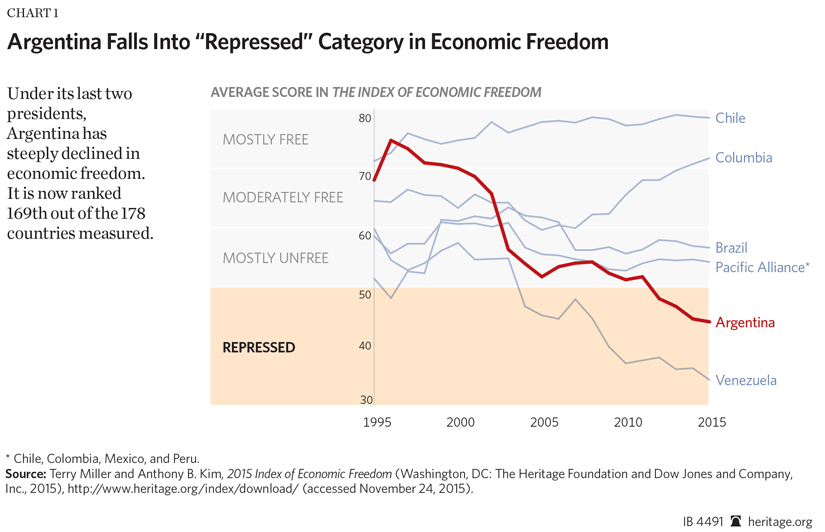 CHART 1

Argentina Falls Into "Repressed" Category in Economic Freedom

Under its last two presidents, Argentina has steeply declined in economic freedom. It is now ranked 169th out of the 178 countries measured.

AVERAGE SCORE IN THE INDEX OF ECONOMIC FREEDOM

MOSTLY FREE
MODERATELY FREE
MOSTLY UNFREE
REPRESSED

80
70
60
50
40
30

1995
2000
2005
2010
2015

Chile
Columbia
Brazil
Pacific Alliance*
Argentina
Venezuela

* Chile, Colombia, Mexico, and Peru.
Source: Terry Miller and Anthony B. Kim, 2015 Index of Economic Freedom (Washington, DC: The Heritage Foundation and Dow Jones and Company, Inc., 2015), http://www.heritage.org/index/download/ (accessed November 24, 2015).

IB 4491 heritage.org