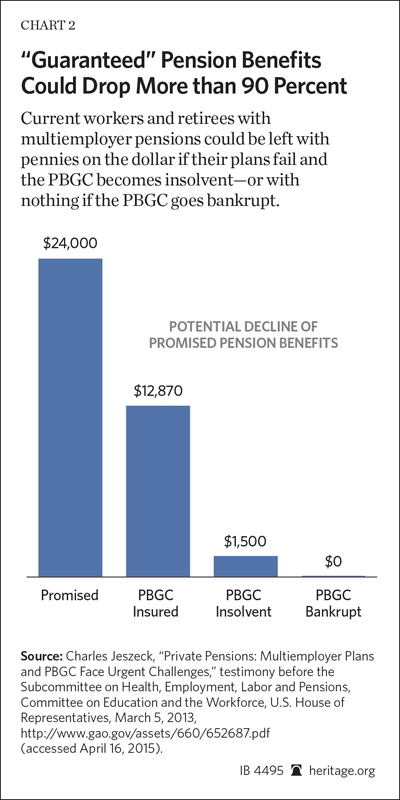 CHART 2

"Guaranteed" Pension Benefits Could Drop More than 90 Percent

Current workers and retirees with multiemployer pensions could be left with pennies on the dollar if their plans fail and the PBGC becomes insolvent—or with nothing if the PBGC goes bankrupt.

POTENTIAL DECLINE OF PROMISED PENSION BENEFITS

$24,000
$12,870
$1,500
$0

Promised
PBGC Insured
PBGC Insolvent
PBGC Bankrupt

Source: Charles Jeszeck, "Private Pensions: Multiemployer Plans and PBGC Face Urgent Challenges," testimony before the Subcommittee on Health, Employment, Labor and Pensions, Committee on Education and the Workforce, U.S. House of Representatives, March 5, 2013, http://www.gao.gov/assets/660/652687.pdf (accessed April 16, 2015).

IB 4495 heritage.org