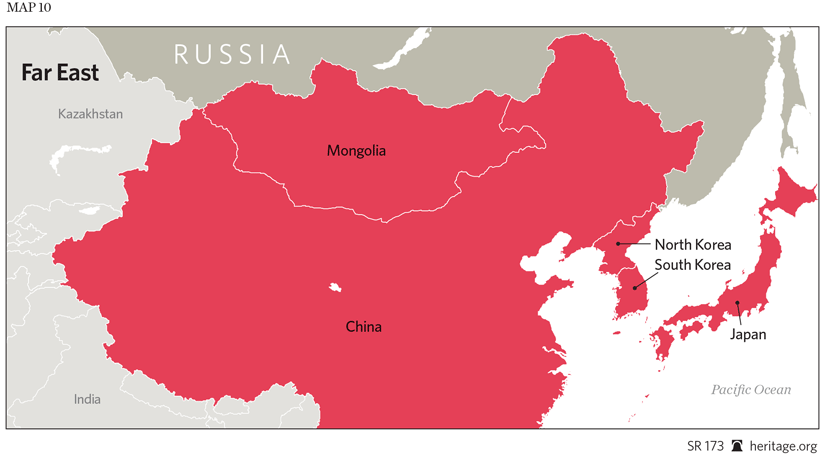 MAP 10

Far East

RUSSIA

Kazakhstan

Mongolia

North Korea

South Korea

China

Japan

India

Pacific Ocean

SR 173 heritage.org