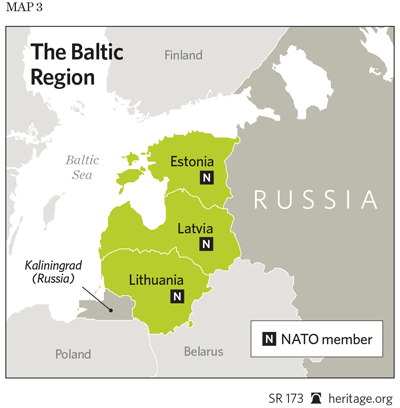 MAP 3

The Baltic Region

Finland

Baltic Sea

Estonia
N

RUSSIA

Latvia
N

Kaliningrad (Russia)

Lithuania
N

N NATO member

Poland

Belarus

SR 173 heritage.org