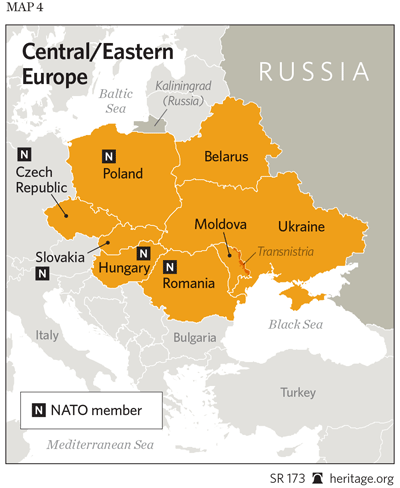 MAP 4

Central/Eastern Europe

RUSSIA

Baltic Sea

Kaliningrad (Russia)

N Czech Republic

N Poland

Belarus

Moldova

Ukraine

Transnistria

Slovakia N

N Hungary

N Romania

Black Sea

Italy

Bulgaria

Turkey

N NATO member

Mediterranean Sea

SR 173 heritage.org