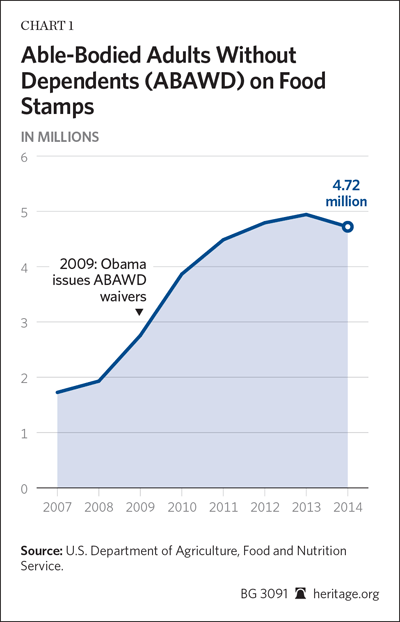 CHART 1

Able-Bodied Adults Without Dependents (ABAWD) on Food Stamps

IN MILLIONS

6
5
4
3
2
1
0

4.72 million

2009: Obama issues ABAWD waivers

2007 2008 2009 2010 2011 2012 2013 2014

Source: U.S. Department of Agriculture, Food and Nutrition Service.

BG 3091 heritage.org