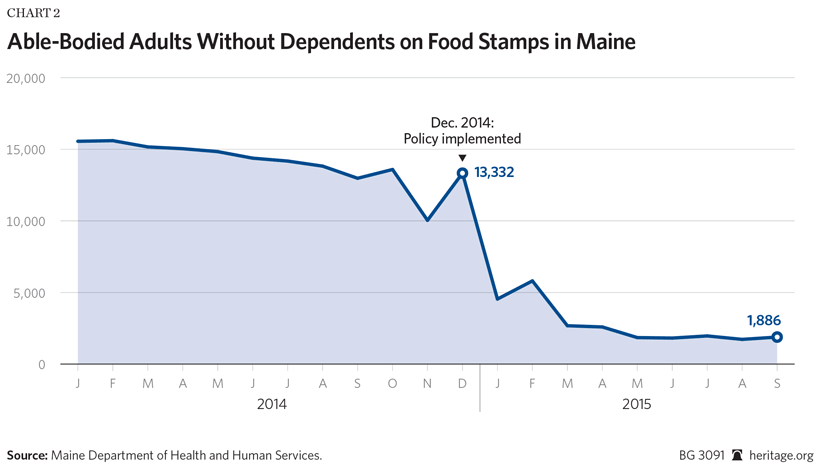 CHART 2

Able-Bodied Adults Without Dependents on Food Stamps in Maine

20,000

15,000

10,000

5,000

0

Dec. 2014:
Policy implemented

13,332

1,886

J F M A M J J A S O N D J F M A M J J A S

2014

2015

Source: Maine Department of Health and Human Services.

BG 3091 heritage.org