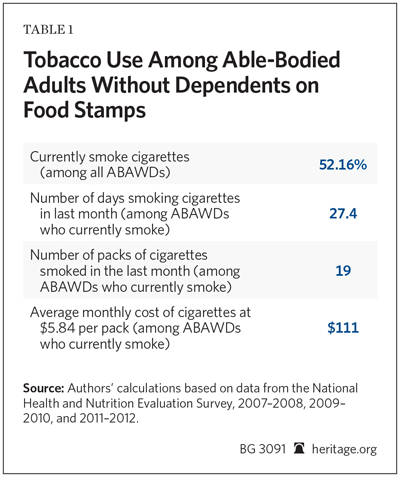 TABLE 1

Tobacco Use Among Able-Bodied Adults Without Dependents on Food Stamps

| | |
|---|---|
| Currently smoke cigarettes (among all ABAWDs) | 52.16% |
| Number of days smoking cigarettes in last month (among ABAWDs who currently smoke) | 27.4 |
| Number of packs of cigarettes smoked in the last month (among ABAWDs who currently smoke) | 19 |
| Average monthly cost of cigarettes at \$5.84 per pack (among ABAWDs who currently smoke) | \$111 |

Source: Authors' calculations based on data from the National Health and Nutrition Evaluation Survey, 2007–2008, 2009–2010, and 2011–2012.

BG 3091 heritage.org