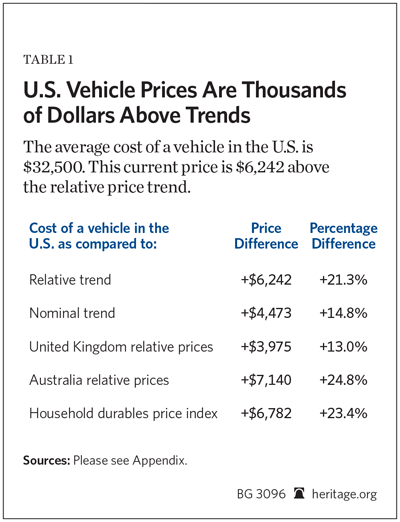 TABLE 1

U.S. Vehicle Prices Are Thousands of Dollars Above Trends

The average cost of a vehicle in the U.S. is \$32,500. This current price is \$6,242 above the relative price trend.

| Cost of a vehicle in the U.S. as compared to: | Price Difference | Percentage Difference |
|---|---|---|
| Relative trend | +\$6,242 | +21.3% |
| Nominal trend | +\$4,473 | +14.8% |
| United Kingdom relative prices | +\$3,975 | +13.0% |
| Australia relative prices | +\$7,140 | +24.8% |
| Household durables price index | +\$6,782 | +23.4% |

Sources: Please see Appendix.

BG 3096 heritage.org