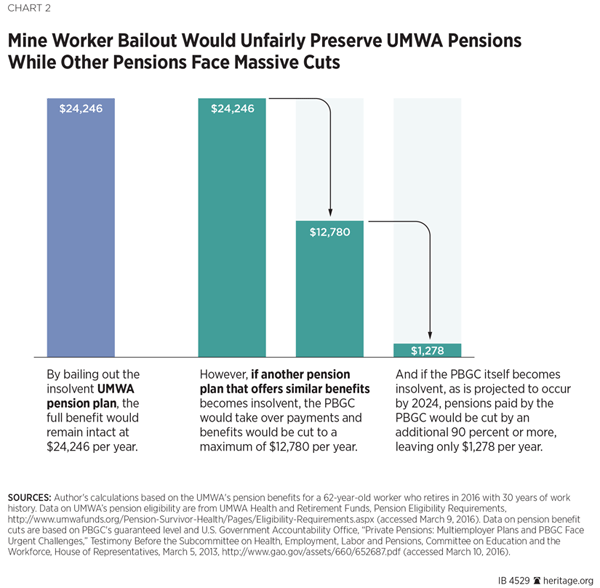 CHART 2

Mine Worker Bailout Would Unfairly Preserve UMWA Pensions While Other Pensions Face Massive Cuts

$24,246

$24,246

$12,780

$1,278

By bailing out the insolvent UMWA pension plan, the full benefit would remain intact at $24,246 per year.

However, if another pension plan that offers similar benefits becomes insolvent, the PBGC would take over payments and benefits would be cut to a maximum of $12,780 per year.

And if the PBGC itself becomes insolvent, as is projected to occur by 2024, pensions paid by the PBGC would be cut by an additional 90 percent or more, leaving only $1,278 per year.

SOURCES: Author's calculations based on the UMWA's pension benefits for a 62-year-old worker who retires in 2016 with 30 years of work history. Data on UMWA's pension eligibility are from UMWA Health and Retirement Funds, Pension Eligibility Requirements, http://www.umwafunds.org/Pension-Survivor-Health/Pages/Eligibility-Requirements.aspx (accessed March 9, 2016). Data on pension benefit cuts are based on PBGC's guaranteed level and U.S. Government Accountability Office, "Private Pensions: Multiemployer Plans and PBGC Face Urgent Challenges," Testimony Before the Subcommittee on Health, Employment, Labor and Pensions, Committee on Education and the Workforce, House of Representatives, March 5, 2013, http://www.gao.gov/assets/660/652687.pdf (accessed March 10, 2016).

IB 4529 heritage.org