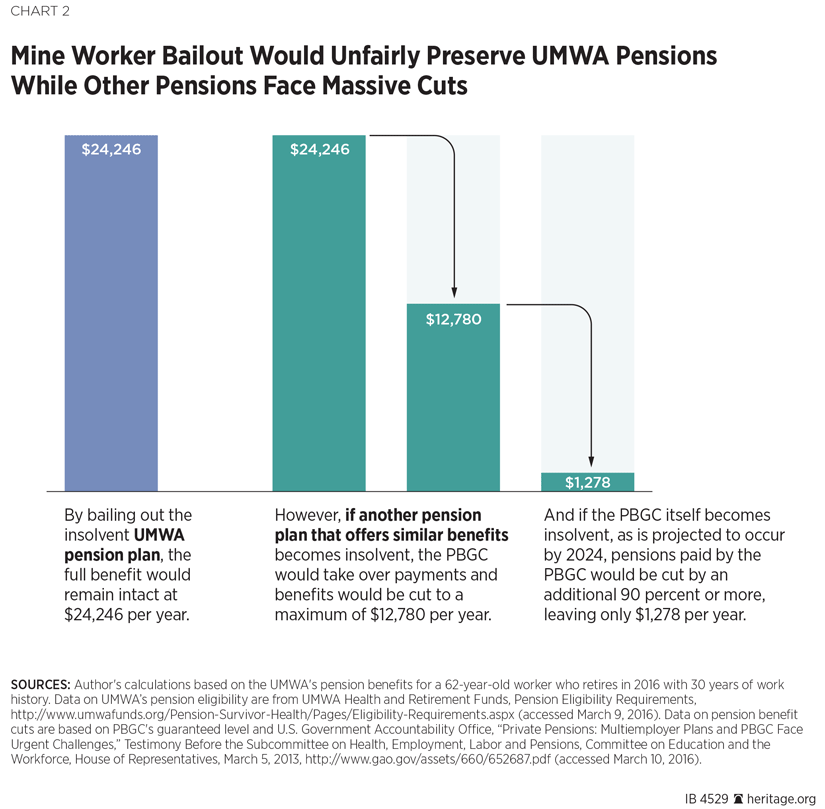 CHART 2

Mine Worker Bailout Would Unfairly Preserve UMWA Pensions While Other Pensions Face Massive Cuts

$24,246

$24,246

$12,780

$1,278

By bailing out the insolvent UMWA pension plan, the full benefit would remain intact at $24,246 per year.

However, if another pension plan that offers similar benefits becomes insolvent, the PBGC would take over payments and benefits would be cut to a maximum of $12,780 per year.

And if the PBGC itself becomes insolvent, as is projected to occur by 2024, pensions paid by the PBGC would be cut by an additional 90 percent or more, leaving only $1,278 per year.

SOURCES: Author's calculations based on the UMWA's pension benefits for a 62-year-old worker who retires in 2016 with 30 years of work history. Data on UMWA's pension eligibility are from UMWA Health and Retirement Funds, Pension Eligibility Requirements, http://www.umwafunds.org/Pension-Survivor-Health/Pages/Eligibility-Requirements.aspx (accessed March 9, 2016). Data on pension benefit cuts are based on PBGC's guaranteed level and U.S. Government Accountability Office, "Private Pensions: Multiemployer Plans and PBGC Face Urgent Challenges," Testimony Before the Subcommittee on Health, Employment, Labor and Pensions, Committee on Education and the Workforce, House of Representatives, March 5, 2013, http://www.gao.gov/assets/660/652687.pdf (accessed March 10, 2016).

IB 4529 heritage.org