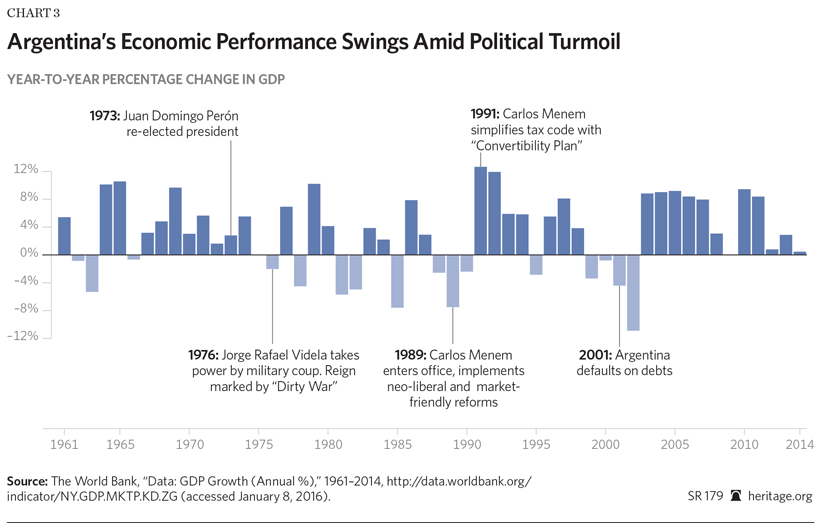 CHART 3

Argentina's Economic Performance Swings Amid Political Turmoil

YEAR-TO-YEAR PERCENTAGE CHANGE IN GDP

1973: Juan Domingo Perón re-elected president

1991: Carlos Menem simplifies tax code with "Convertibility Plan"

12%
8%
4%
0%
–4%
–8%
–12%

1976: Jorge Rafael Videla takes power by military coup. Reign marked by "Dirty War"

1989: Carlos Menem enters office, implements neo-liberal and market-friendly reforms

2001: Argentina defaults on debts

1961 1965 1970 1975 1980 1985 1990 1995 2000 2005 2010 2014

Source: The World Bank, "Data: GDP Growth (Annual %)," 1961–2014, http://data.worldbank.org/indicator/NY.GDP.MKTP.KD.ZG (accessed January 8, 2016).

SR 179 heritage.org