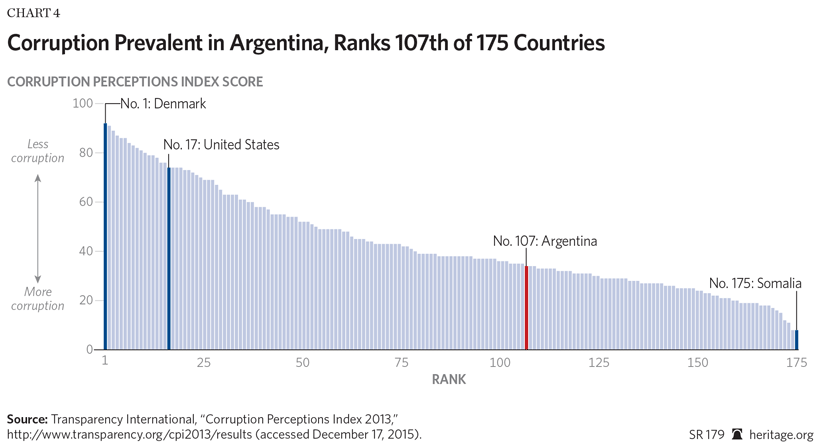 CHART 4

Corruption Prevalent in Argentina, Ranks 107th of 175 Countries

CORRUPTION PERCEPTIONS INDEX SCORE

100
80
60
40
20
0

Less corruption

More corruption

No. 1: Denmark
No. 17: United States
No. 107: Argentina
No. 175: Somalia

1
25
50
75
100
125
150
175

RANK

Source: Transparency International, "Corruption Perceptions Index 2013," http://www.transparency.org/cpi2013/results (accessed December 17, 2015).

SR 179 heritage.org