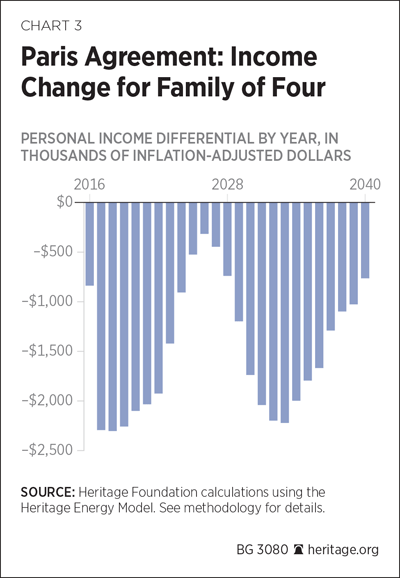 CHART 3

Paris Agreement: Income Change for Family of Four

PERSONAL INCOME DIFFERENTIAL BY YEAR, IN THOUSANDS OF INFLATION-ADJUSTED DOLLARS

2016
2028
2040

$0
–$500
–$1,000
–$1,500
–$2,000
–$2,500

SOURCE: Heritage Foundation calculations using the Heritage Energy Model. See methodology for details.

BG 3080 heritage.org