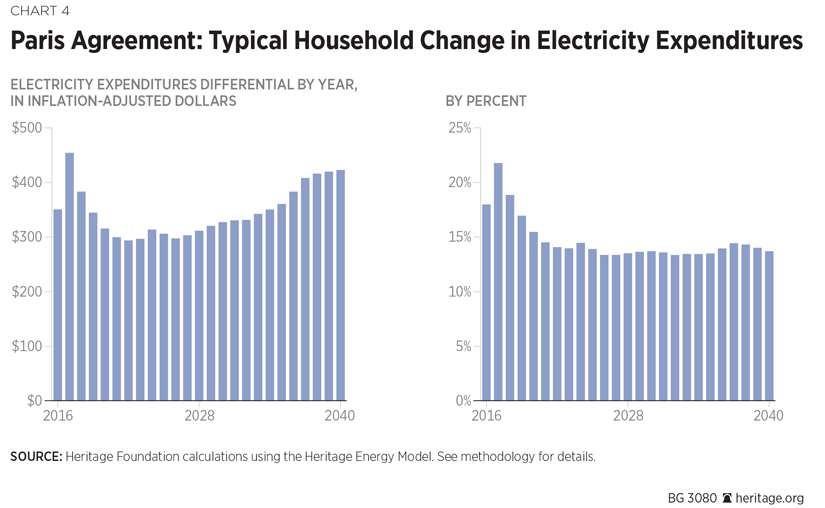 CHART 4

Paris Agreement: Typical Household Change in Electricity Expenditures

ELECTRICITY EXPENDITURES DIFFERENTIAL BY YEAR, IN INFLATION-ADJUSTED DOLLARS

$500
$400
$300
$200
$100
$0
2016
2028
2040

BY PERCENT

25%
20%
15%
10%
5%
0%
2016
2028
2040

SOURCE: Heritage Foundation calculations using the Heritage Energy Model. See methodology for details.

BG 3080 heritage.org