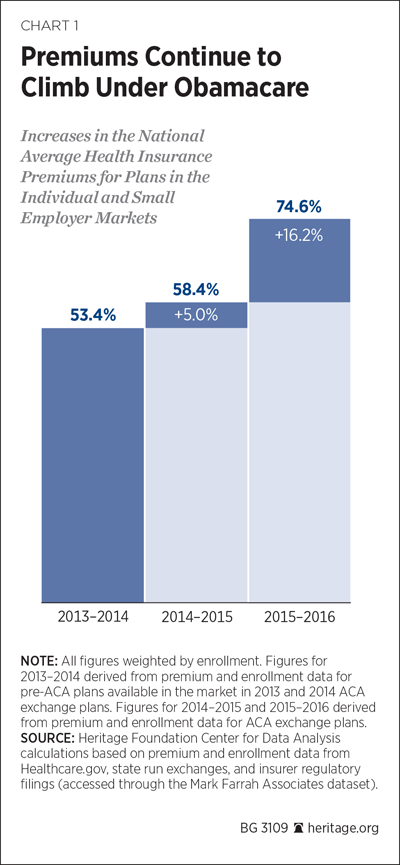 CHART 1

Premiums Continue to Climb Under Obamacare

Increases in the National Average Health Insurance Premiums for Plans in the Individual and Small Employer Markets

53.4%

58.4%

+5.0%

74.6%

+16.2%

2013–2014

2014–2015

2015–2016

NOTE: All figures weighted by enrollment. Figures for 2013–2014 derived from premium and enrollment data for pre-ACA plans available in the market in 2013 and 2014 ACA exchange plans. Figures for 2014–2015 and 2015–2016 derived from premium and enrollment data for ACA exchange plans.
SOURCE: Heritage Foundation Center for Data Analysis calculations based on premium and enrollment data from Healthcare.gov, state run exchanges, and insurer regulatory filings (accessed through the Mark Farrah Associates dataset).

BG 3109 heritage.org