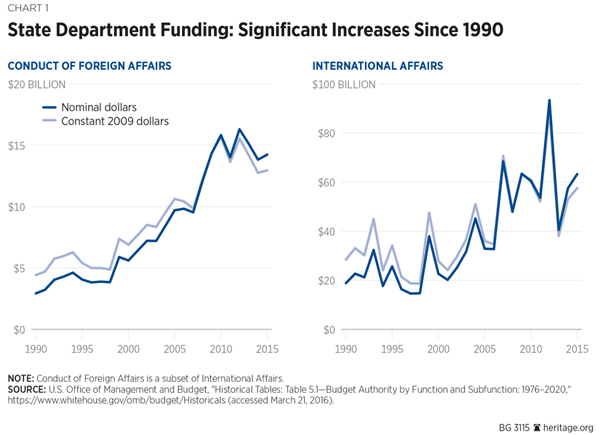 CHART 1

State Department Funding: Significant Increases Since 1990

CONDUCT OF FOREIGN AFFAIRS

$20 BILLION

Nominal dollars

Constant 2009 dollars

$15

$10

$5

$0

1990 1995 2000 2005 2010 2015

INTERNATIONAL AFFAIRS

$100 BILLION

$80

$60

$40

$20

$0

1990 1995 2000 2005 2010 2015

NOTE: Conduct of Foreign Affairs is a subset of International Affairs.
SOURCE: U.S. Office of Management and Budget, "Historical Tables: Table 5.1—Budget Authority by Function and Subfunction: 1976–2020," https://www.whitehouse.gov/omb/budget/Historicals (accessed March 21, 2016).

BG 3115 heritage.org