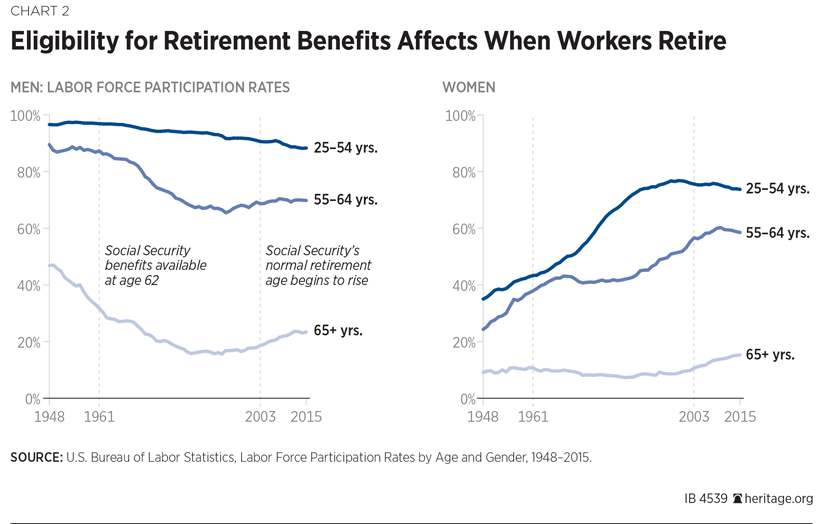 CHART 2

Eligibility for Retirement Benefits Affects When Workers Retire

MEN: LABOR FORCE PARTICIPATION RATES

100%
80%
60%
40%
20%
0%

25–54 yrs.
55–64 yrs.
65+ yrs.

Social Security benefits available at age 62

Social Security's normal retirement age begins to rise

1948 1961 2003 2015

WOMEN

100%
80%
60%
40%
20%
0%

25–54 yrs.
55–64 yrs.
65+ yrs.

1948 1961 2003 2015

SOURCE: U.S. Bureau of Labor Statistics, Labor Force Participation Rates by Age and Gender, 1948–2015.

IB 4539 heritage.org