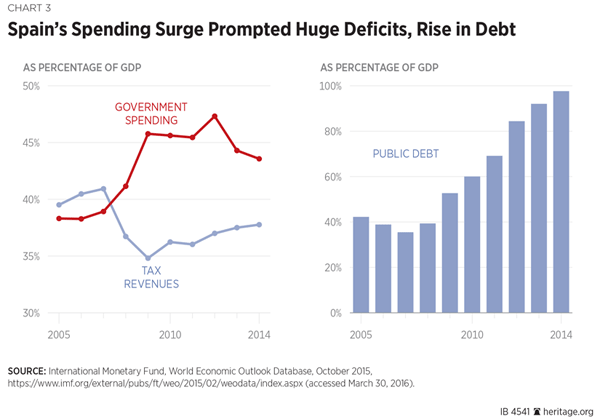 CHART 3

Spain's Spending Surge Prompted Huge Deficits, Rise in Debt

AS PERCENTAGE OF GDP

50%
45%
40%
35%
30%

GOVERNMENT SPENDING

TAX REVENUES

2005 2010 2014

AS PERCENTAGE OF GDP

100%
80%
60%
40%
20%
0%

PUBLIC DEBT

2005 2010 2014

SOURCE: International Monetary Fund, World Economic Outlook Database, October 2015, https://www.imf.org/external/pubs/ft/weo/2015/02/weodata/index.aspx (accessed March 30, 2016).

IB 4541 heritage.org