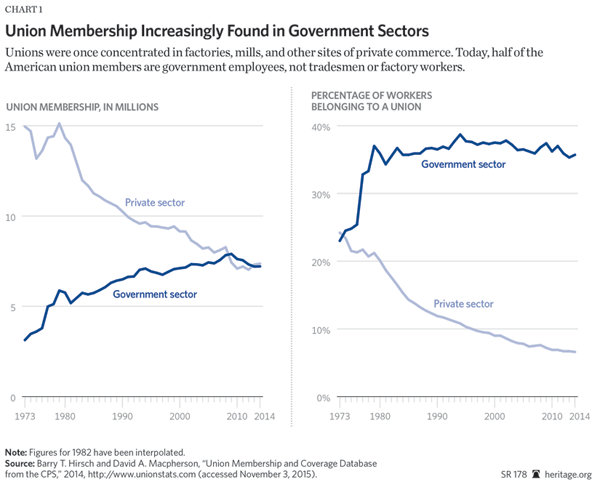 CHART 1

Union Membership Increasingly Found in Government Sectors

Unions were once concentrated in factories, mills, and other sites of private commerce. Today, half of the American union members are government employees, not tradesmen or factory workers.

UNION MEMBERSHIP, IN MILLIONS

15

10

5

0

Private sector

Government sector

1973 1980 1990 2000 2010 2014

PERCENTAGE OF WORKERS BELONGING TO A UNION

40%

30%

20%

10%

0%

Government sector

Private sector

1973 1980 1990 2000 2010 2014

Note: Figures for 1982 have been interpolated.
Source: Barry T. Hirsch and David A. Macpherson, "Union Membership and Coverage Database from the CPS," 2014, http://www.unionstats.com (accessed November 3, 2015).

SR 178 heritage.org