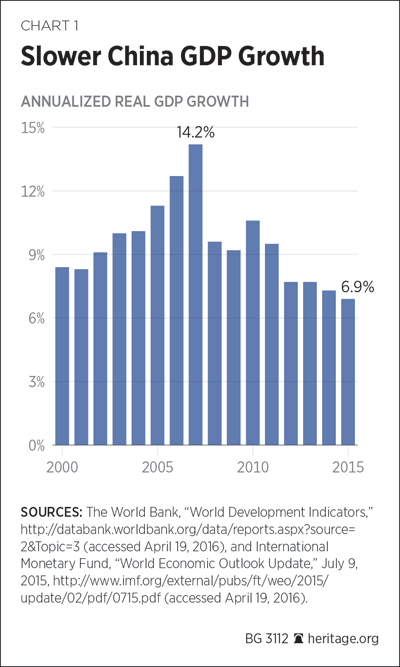 CHART 1

Slower China GDP Growth

ANNUALIZED REAL GDP GROWTH

15%
12%
9%
6%
3%
0%

14.2%

6.9%

2000
2005
2010
2015

SOURCES: The World Bank, "World Development Indicators," http://databank.worldbank.org/data/reports.aspx?source=2&Topic=3 (accessed April 19, 2016), and International Monetary Fund, "World Economic Outlook Update," July 9, 2015, http://www.imf.org/external/pubs/ft/weo/2015/update/02/pdf/0715.pdf (accessed April 19, 2016).

BG 3112 heritage.org