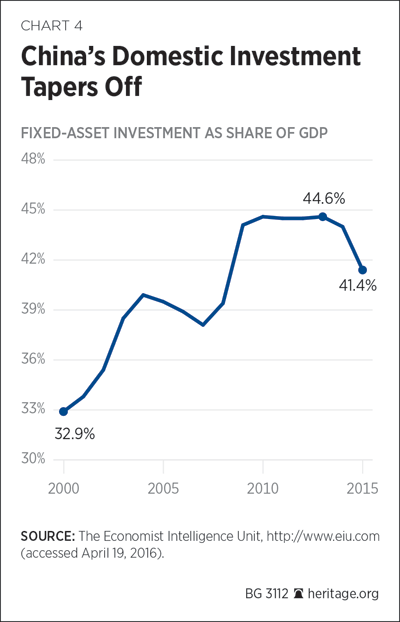 CHART 4

China's Domestic Investment Tapers Off

FIXED-ASSET INVESTMENT AS SHARE OF GDP

48%
45%
42%
39%
36%
33%
30%

44.6%
41.4%
32.9%

2000
2005
2010
2015

SOURCE: The Economist Intelligence Unit, http://www.eiu.com (accessed April 19, 2016).

BG 3112 heritage.org