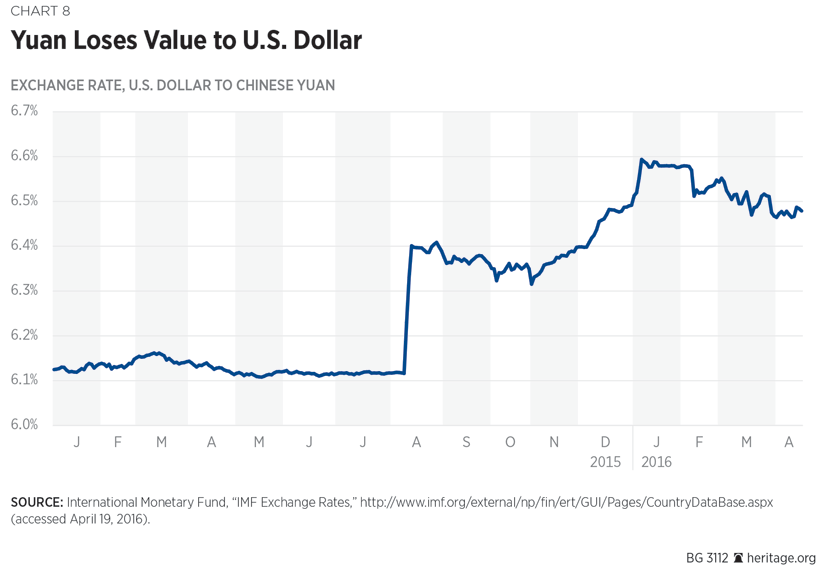 CHART 8

Yuan Loses Value to U.S. Dollar

EXCHANGE RATE, U.S. DOLLAR TO CHINESE YUAN

6.7%
6.6%
6.5%
6.4%
6.3%
6.2%
6.1%
6.0%

J F M A M J J A S O N D J F M A
2015 2016

SOURCE: International Monetary Fund, "IMF Exchange Rates," http://www.imf.org/external/np/fin/ert/GUI/Pages/CountryDataBase.aspx (accessed April 19, 2016).

BG 3112 heritage.org