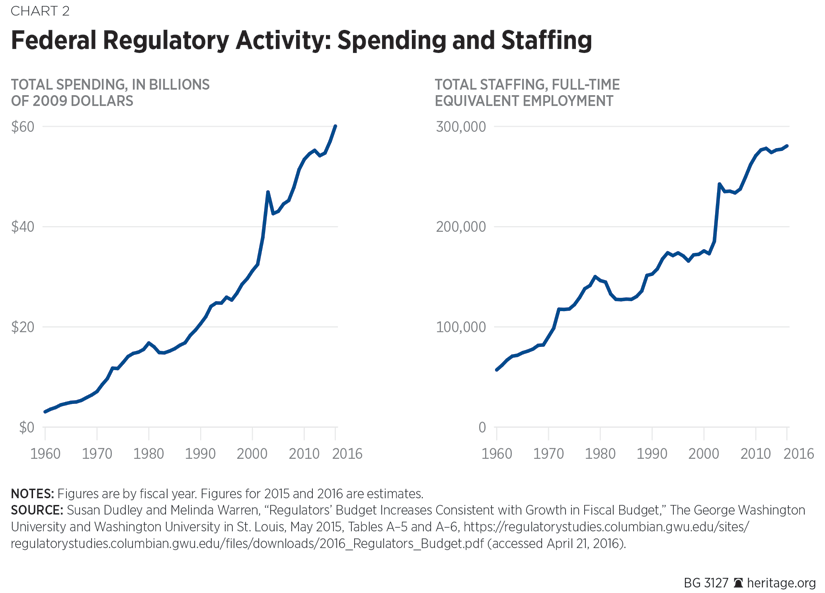 CHART 2

Federal Regulatory Activity: Spending and Staffing

TOTAL SPENDING, IN BILLIONS OF 2009 DOLLARS

$60
$40
$20
$0
1960 1970 1980 1990 2000 2010 2016

TOTAL STAFFING, FULL-TIME EQUIVALENT EMPLOYMENT

300,000
200,000
100,000
0
1960 1970 1980 1990 2000 2010 2016

NOTES: Figures are by fiscal year. Figures for 2015 and 2016 are estimates.
SOURCE: Susan Dudley and Melinda Warren, "Regulators' Budget Increases Consistent with Growth in Fiscal Budget," The George Washington University and Washington University in St. Louis, May 2015, Tables A–5 and A–6, https://regulatorystudies.columbian.gwu.edu/sites/regulatorystudies.columbian.gwu.edu/files/downloads/2016_Regulators_Budget.pdf (accessed April 21, 2016).

BG 3127 heritage.org