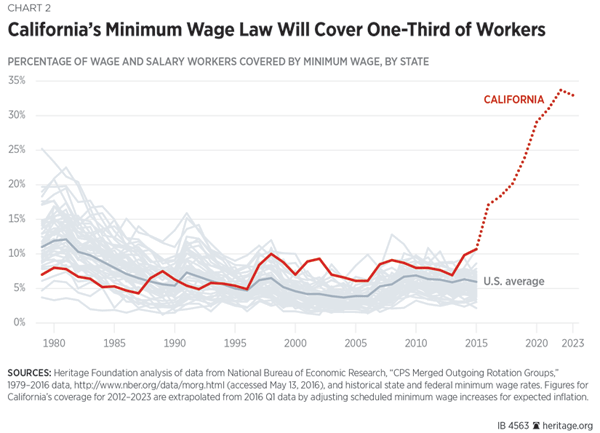 CHART 2

California's Minimum Wage Law Will Cover One-Third of Workers

PERCENTAGE OF WAGE AND SALARY WORKERS COVERED BY MINIMUM WAGE, BY STATE

35%
30%
25%
20%
15%
10%
5%
0%

CALIFORNIA

U.S. average

1980 1985 1990 1995 2000 2005 2010 2015 2020 2023

SOURCES: Heritage Foundation analysis of data from National Bureau of Economic Research, "CPS Merged Outgoing Rotation Groups," 1979–2016 data, http://www.nber.org/data/morg.html (accessed May 13, 2016), and historical state and federal minimum wage rates. Figures for California's coverage for 2012–2023 are extrapolated from 2016 Q1 data by adjusting scheduled minimum wage increases for expected inflation.

IB 4563 heritage.org