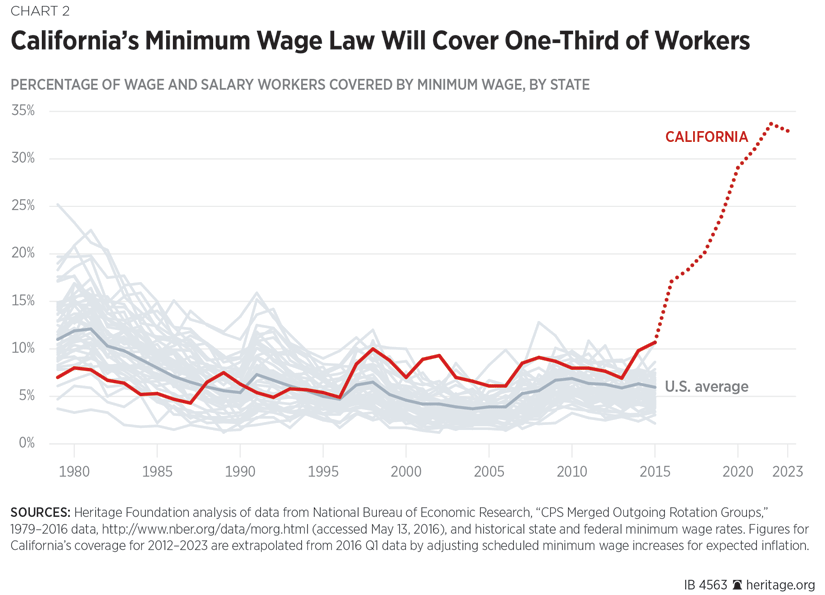 CHART 2

California's Minimum Wage Law Will Cover One-Third of Workers

PERCENTAGE OF WAGE AND SALARY WORKERS COVERED BY MINIMUM WAGE, BY STATE

35%
30%
25%
20%
15%
10%
5%
0%

CALIFORNIA

U.S. average

1980 1985 1990 1995 2000 2005 2010 2015 2020 2023

SOURCES: Heritage Foundation analysis of data from National Bureau of Economic Research, "CPS Merged Outgoing Rotation Groups," 1979–2016 data, http://www.nber.org/data/morg.html (accessed May 13, 2016), and historical state and federal minimum wage rates. Figures for California's coverage for 2012–2023 are extrapolated from 2016 Q1 data by adjusting scheduled minimum wage increases for expected inflation.

IB 4563 heritage.org