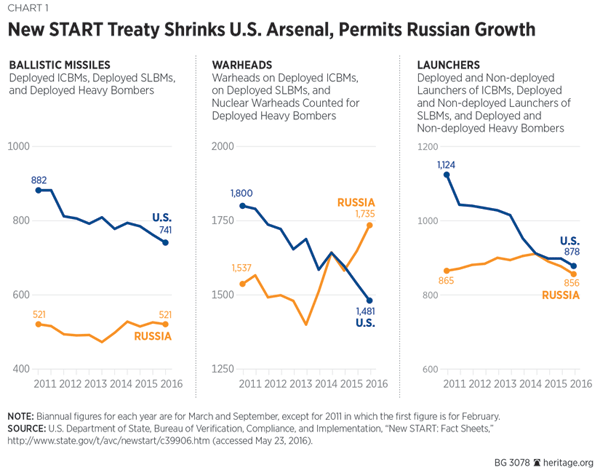 CHART 1

New START Treaty Shrinks U.S. Arsenal, Permits Russian Growth

BALLISTIC MISSILES
Deployed ICBMs, Deployed SLBMs, and Deployed Heavy Bombers

1000
800
600
400
882
U.S.
741
521
521
RUSSIA
2011 2012 2013 2014 2015 2016

WARHEADS
Warheads on Deployed ICBMs, on Deployed SLBMs, and Nuclear Warheads Counted for Deployed Heavy Bombers

2000
1750
1500
1250
1,800
RUSSIA
1,735
1,537
1,481
U.S.
2011 2012 2013 2014 2015 2016

LAUNCHERS
Deployed and Non-deployed Launchers of ICBMs, Deployed and Non-deployed Launchers of SLBMs, and Deployed and Non-deployed Heavy Bombers

1200
1000
800
600
1,124
U.S.
878
865
856
RUSSIA
2011 2012 2013 2014 2015 2016

NOTE: Biannual figures for each year are for March and September, except for 2011 in which the first figure is for February.
SOURCE: U.S. Department of State, Bureau of Verification, Compliance, and Implementation, "New START: Fact Sheets," http://www.state.gov/t/avc/newstart/c39906.htm (accessed May 23, 2016).

BG 3078 heritage.org