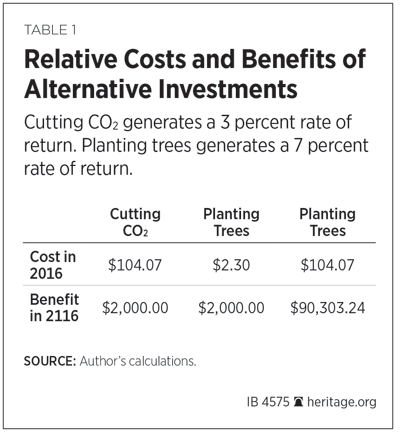 TABLE 1

Relative Costs and Benefits of Alternative Investments

Cutting $CO_2$ generates a 3 percent rate of return. Planting trees generates a 7 percent rate of return.

| | Cutting $CO_2$ | Planting Trees | Planting Trees |
|---|---|---|---|
| Cost in 2016 | \$104.07 | \$2.30 | \$104.07 |
| Benefit in 2116 | \$2,000.00 | \$2,000.00 | \$90,303.24 |

SOURCE: Author's calculations.

IB 4575 heritage.org