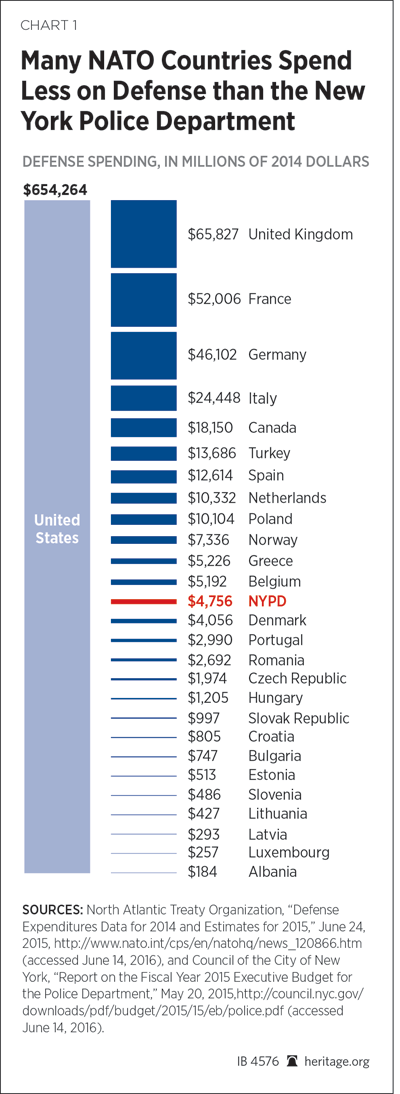 CHART 1

Many NATO Countries Spend Less on Defense than the New York Police Department

DEFENSE SPENDING, IN MILLIONS OF 2014 DOLLARS

$654,264

United States

$65,827 United Kingdom
$52,006 France
$46,102 Germany
$24,448 Italy
$18,150 Canada
$13,686 Turkey
$12,614 Spain
$10,332 Netherlands
$10,104 Poland
$7,336 Norway
$5,226 Greece
$5,192 Belgium
$4,756 NYPD
$4,056 Denmark
$2,990 Portugal
$2,692 Romania
$1,974 Czech Republic
$1,205 Hungary
$997 Slovak Republic
$805 Croatia
$747 Bulgaria
$513 Estonia
$486 Slovenia
$427 Lithuania
$293 Latvia
$257 Luxembourg
$184 Albania

SOURCES: North Atlantic Treaty Organization, "Defense Expenditures Data for 2014 and Estimates for 2015," June 24, 2015, http://www.nato.int/cps/en/natohq/news_120866.htm (accessed June 14, 2016), and Council of the City of New York, "Report on the Fiscal Year 2015 Executive Budget for the Police Department," May 20, 2015,http://council.nyc.gov/downloads/pdf/budget/2015/15/eb/police.pdf (accessed June 14, 2016).

IB 4576 heritage.org