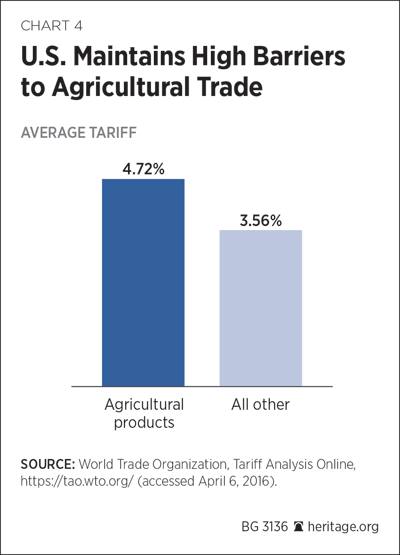 CHART 4

U.S. Maintains High Barriers to Agricultural Trade

AVERAGE TARIFF

4.72%

3.56%

Agricultural products

All other

SOURCE: World Trade Organization, Tariff Analysis Online, https://tao.wto.org/ (accessed April 6, 2016).

BG 3136 heritage.org