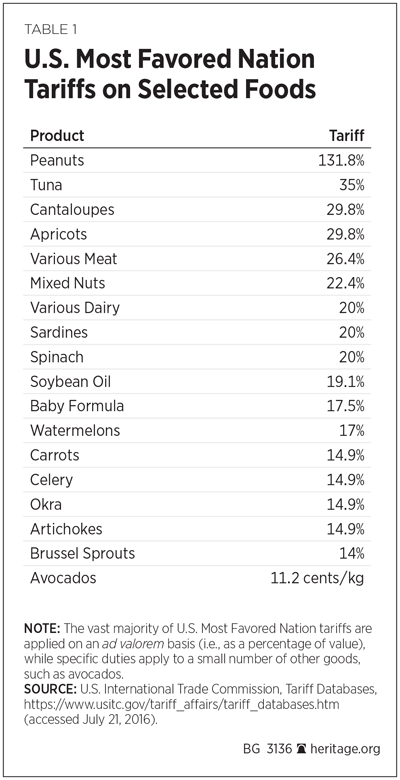 TABLE 1

U.S. Most Favored Nation Tariffs on Selected Foods

| Product | Tariff |
|---|---|
| Peanuts | 131.8% |
| Tuna | 35% |
| Cantaloupes | 29.8% |
| Apricots | 29.8% |
| Various Meat | 26.4% |
| Mixed Nuts | 22.4% |
| Various Dairy | 20% |
| Sardines | 20% |
| Spinach | 20% |
| Soybean Oil | 19.1% |
| Baby Formula | 17.5% |
| Watermelons | 17% |
| Carrots | 14.9% |
| Celery | 14.9% |
| Okra | 14.9% |
| Artichokes | 14.9% |
| Brussel Sprouts | 14% |
| Avocados | 11.2 cents/kg |

NOTE: The vast majority of U.S. Most Favored Nation tariffs are applied on an ad valorem basis (i.e., as a percentage of value), while specific duties apply to a small number of other goods, such as avocados.
SOURCE: U.S. International Trade Commission, Tariff Databases, https://www.usitc.gov/tariff_affairs/tariff_databases.htm (accessed July 21, 2016).

BG 3136 heritage.org