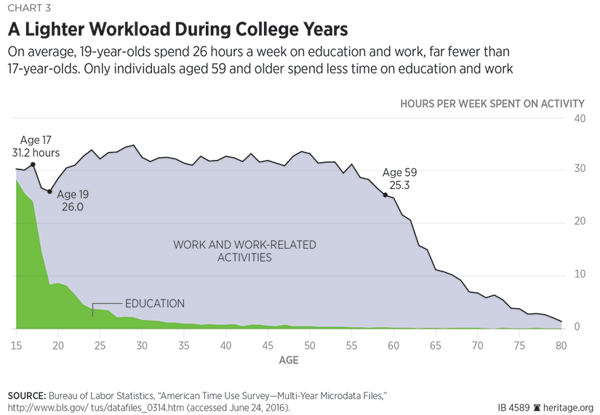 CHART 3

A Lighter Workload During College Years

On average, 19-year-olds spend 26 hours a week on education and work, far fewer than 17-year-olds. Only individuals aged 59 and older spend less time on education and work

HOURS PER WEEK SPENT ON ACTIVITY

40
30
20
10
0

Age 17
31.2 hours

Age 19
26.0

Age 59
25.3

WORK AND WORK-RELATED ACTIVITIES

EDUCATION

15 20 25 30 35 40 45 50 55 60 65 70 75 80
AGE

SOURCE: Bureau of Labor Statistics, "American Time Use Survey—Multi-Year Microdata Files," http://www.bls.gov/ tus/datafiles_0314.htm (accessed June 24, 2016).

IB 4589 heritage.org